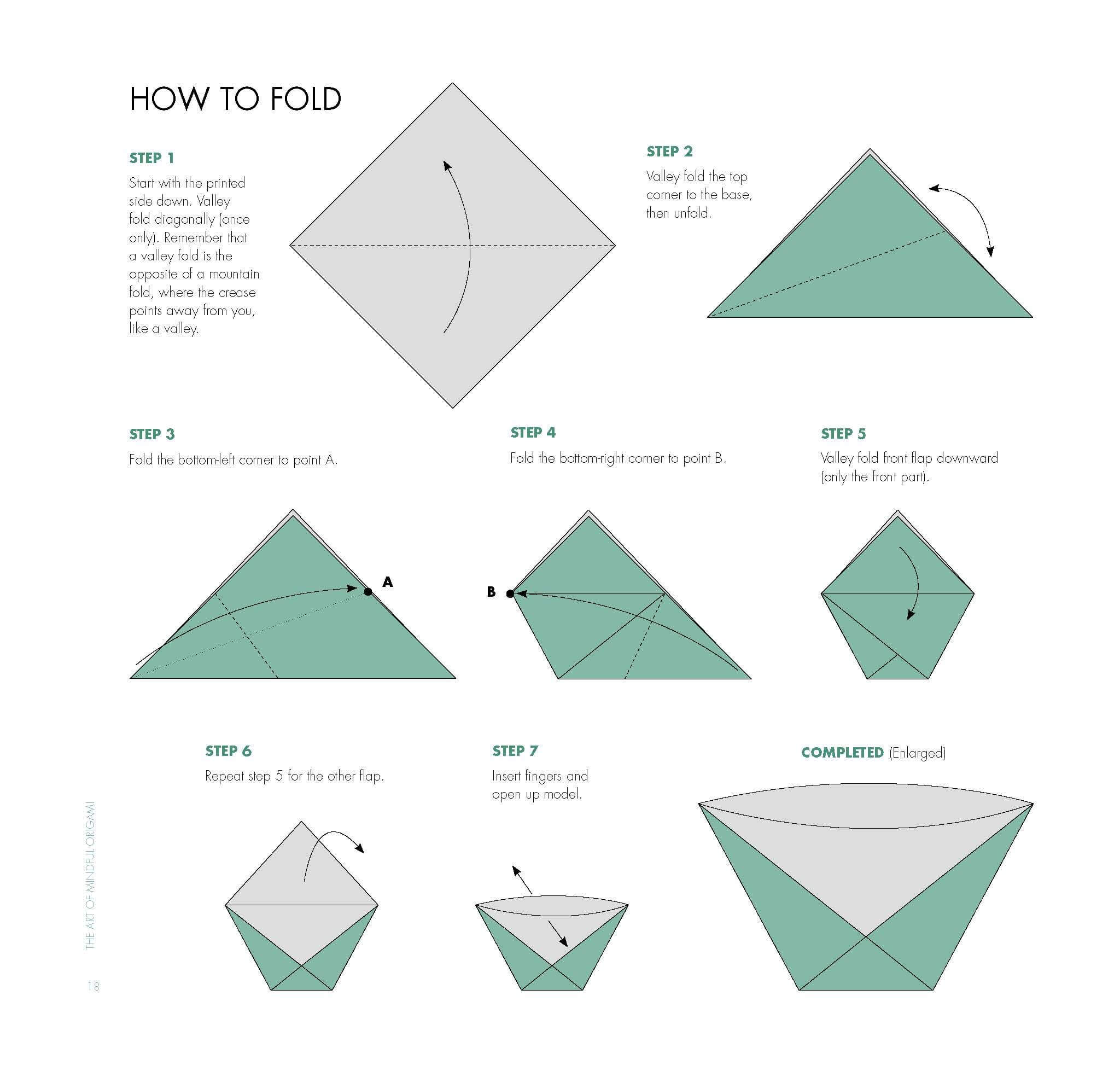 HOW TO FOLD

STEP 1

Start with the printed side down. Valley fold diagonally (once only). Remember that a valley fold is the opposite of a mountain fold, where the crease points away from you, like a valley.

STEP 2

Valley fold the top corner to the base, then unfold.

STEP 3

Fold the bottom-left corner to point A.

A

STEP 4

Fold the bottom-right corner to point B.

B

STEP 5

Valley fold front flap downward (only the front part).

STEP 6

Repeat step 5 for the other flap.

STEP 7

Insert fingers and open up model.

COMPLETED (Enlarged)

THE ART OF MINDFUL ORIGAMI

18