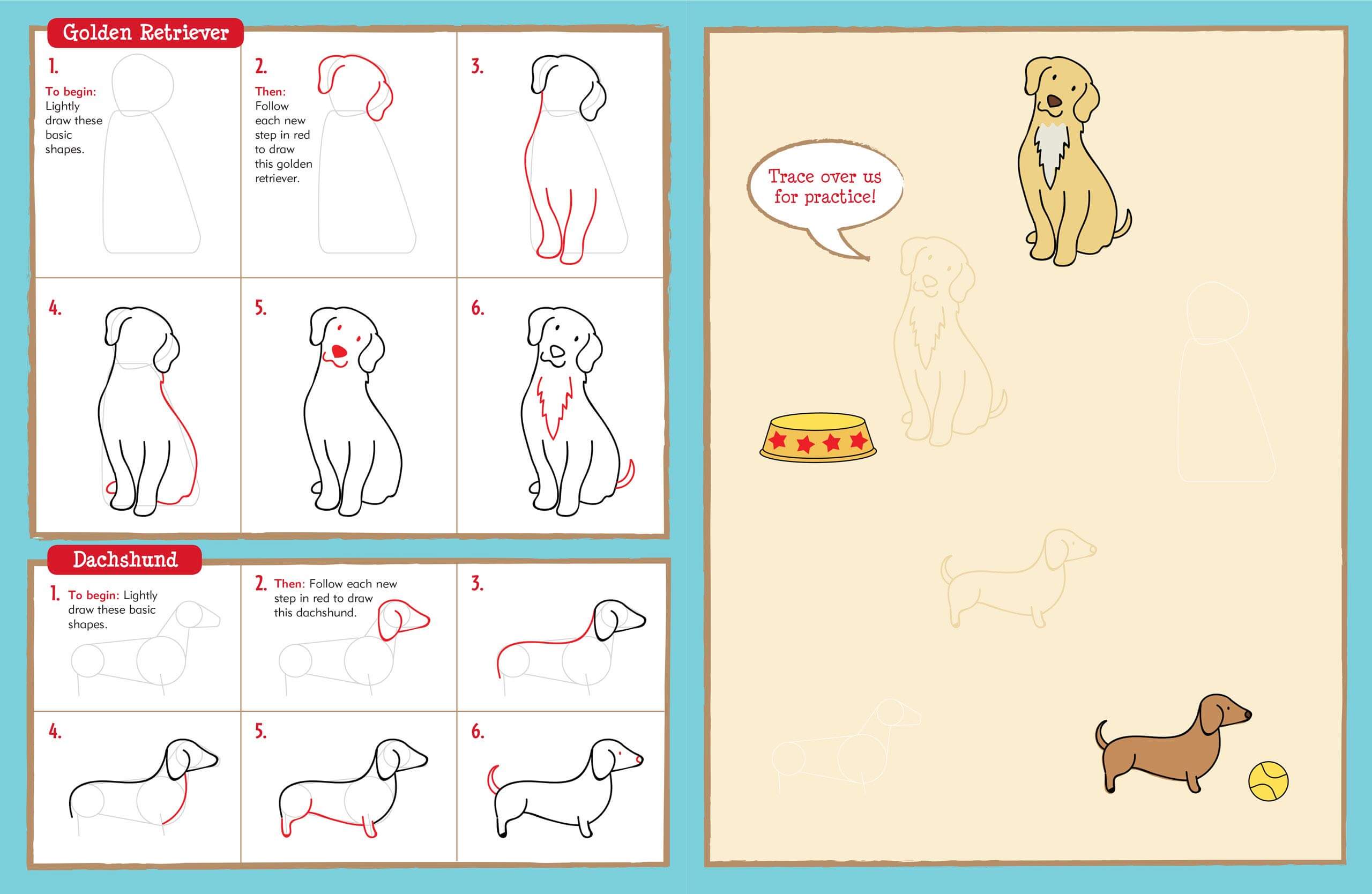 Golden Retriever

1.
To begin: Lightly draw these basic shapes.

2.
Then: Follow each new step in red to draw this golden retriever.

3.

4.

5.

6.

Dachshund

1. To begin: Lightly draw these basic shapes.

2. Then: Follow each new step in red to draw this dachshund.

3.

4.

5.

6.

Trace over us for practice!