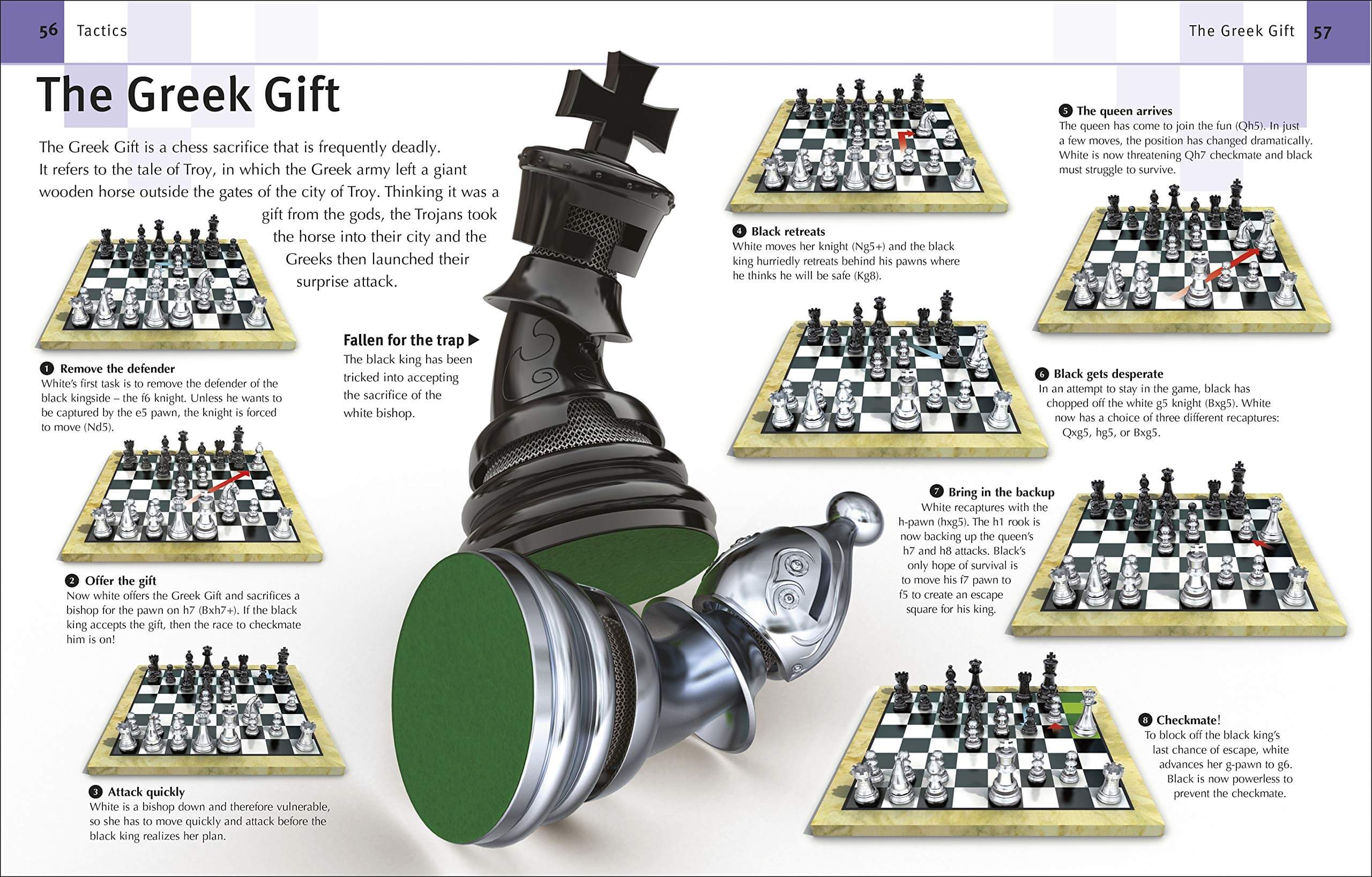 56 Tactics

The Greek Gift 57

The Greek Gift

The Greek Gift is a chess sacrifice that is frequently deadly. It refers to the tale of Troy, in which the Greek army left a giant wooden horse outside the gates of the city of Troy. Thinking it was a gift from the gods, the Trojans took the horse into their city and the Greeks then launched their surprise attack.

1 Remove the defender
White's first task is to remove the defender of the black kingside – the f6 knight. Unless he wants to be captured by the e5 pawn, the knight is forced to move (Nd5).

2 Offer the gift
Now white offers the Greek Gift and sacrifices a bishop for the pawn on h7 (Bxh7+). If the black king accepts the gift, then the race to checkmate him is on!

3 Attack quickly
White is a bishop down and therefore vulnerable, so she has to move quickly and attack before the black king realizes her plan.

Fallen for the trap ▶
The black king has been tricked into accepting the sacrifice of the white bishop.

4 Black retreats
White moves her knight (Ng5+) and the black king hurriedly retreats behind his pawns where he thinks he will be safe (Kg8).

5 The queen arrives
The queen has come to join the fun (Qh5). In just a few moves, the position has changed dramatically. White is now threatening Qh7 checkmate and black must struggle to survive.

6 Black gets desperate
In an attempt to stay in the game, black has chopped off the white g5 knight (Bxg5). White now has a choice of three different recaptures: Qxg5, hg5, or Bxg5.

7 Bring in the backup
White recaptures with the h-pawn (hxg5). The h1 rook is now backing up the queen's h7 and h8 attacks. Black's only hope of survival is to move his f7 pawn to f5 to create an escape square for his king.

8 Checkmate!
To block off the black king's last chance of escape, white advances her g-pawn to g6. Black is now powerless to prevent the checkmate.